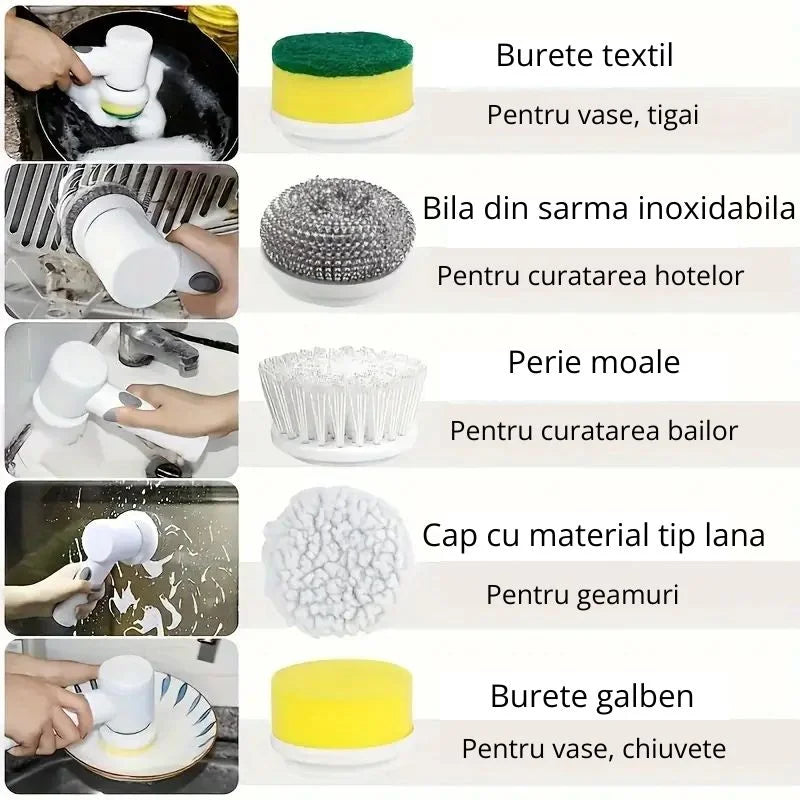 Burete textil

Pentru vase, tigai

Bila din sarma inoxidabila

Pentru curatarea hotelor

Perie moale

Pentru curatarea bailor

Cap cu material tip lana

Pentru geamuri

Burete galben

Pentru vase, chiuvete